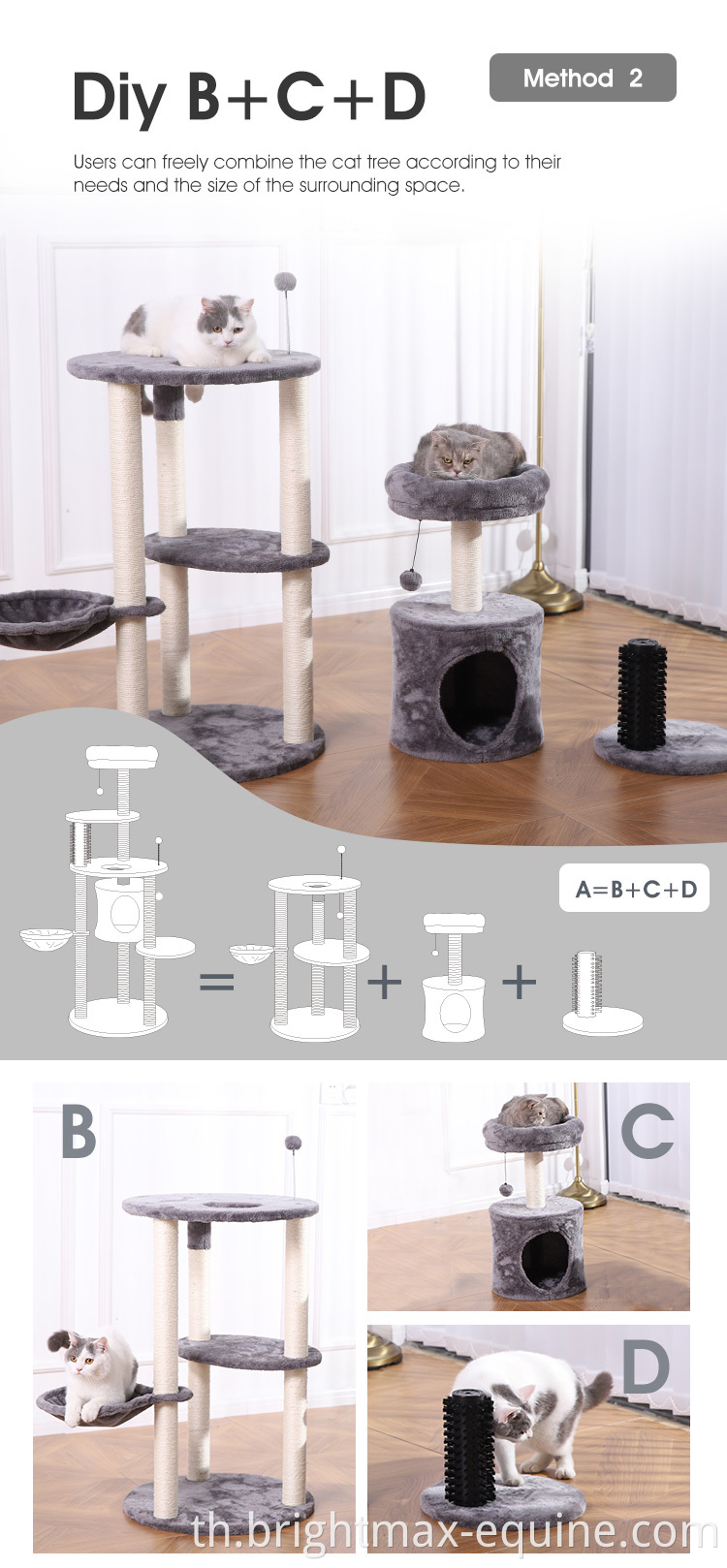 Diy B+C+D

Method 2

Users can freely combine the cat tree according to their needs and the size of the surrounding space.

A=B+C+D

=

+

+

B

C

D

th.brightmax-equine.com